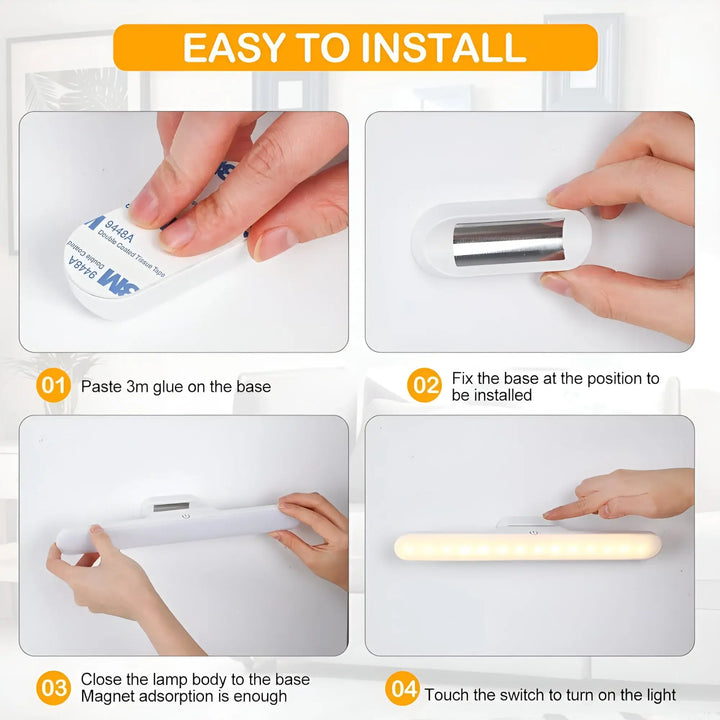 EASY TO INSTALL

3M 9448A Double Coated Tissue Tape

3M 9448A Double Coated

01 Paste 3m glue on the base

02 Fix the base at the position to be installed

03 Close the lamp body to the base
Magnet adsorption is enough

04 Touch the switch to turn on the light